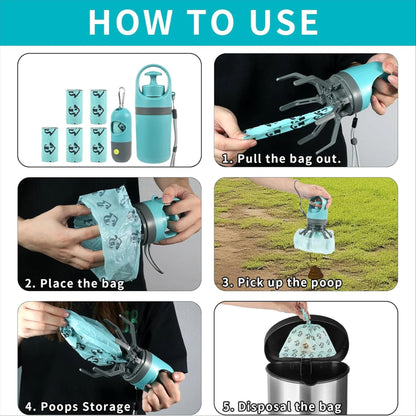 HOW TO USE

1. Pull the bag out.

2. Place the bag

3. Pick up the poop

4. Poops Storage

5. Disposal the bag