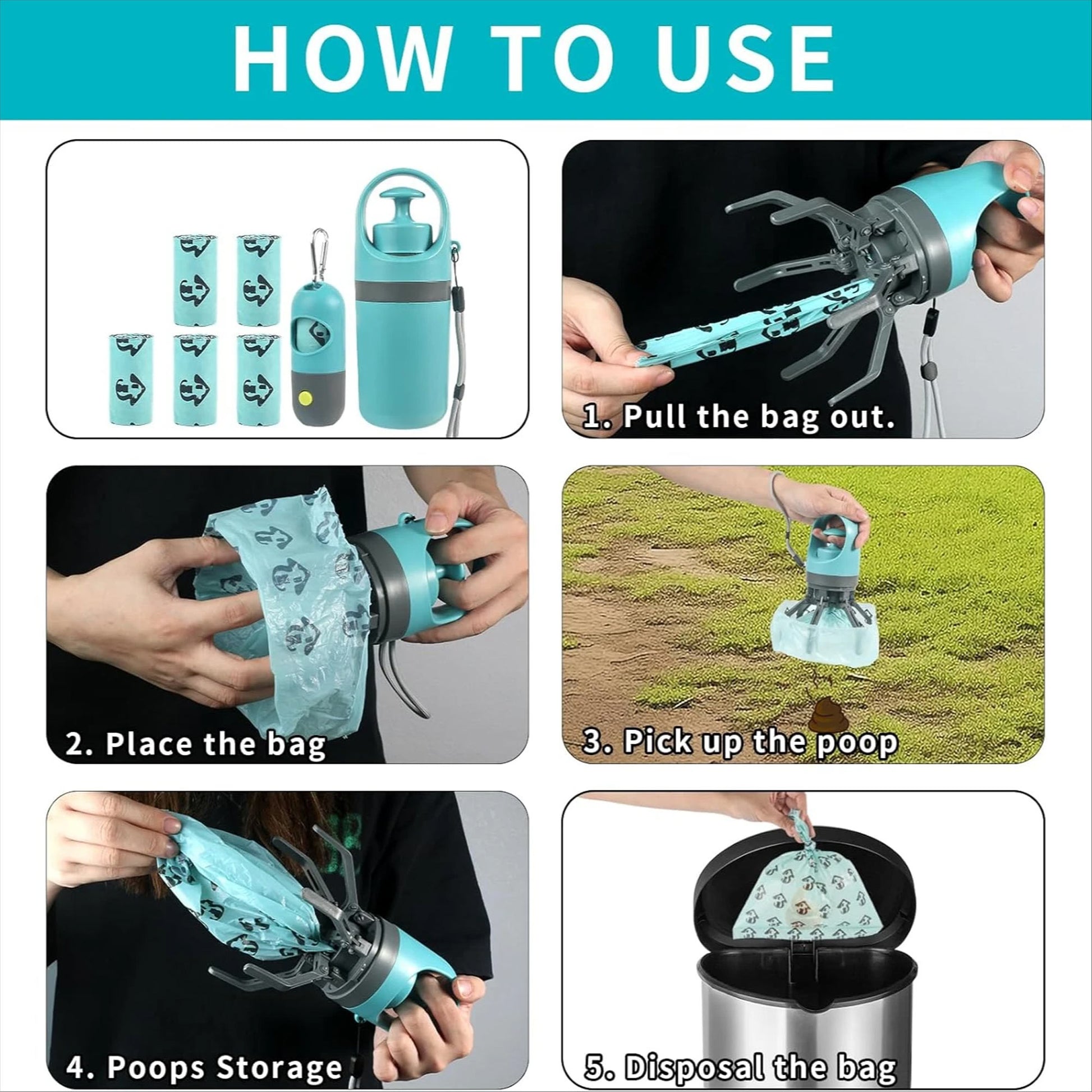 HOW TO USE

1. Pull the bag out.

2. Place the bag

3. Pick up the poop

4. Poops Storage

5. Disposal the bag